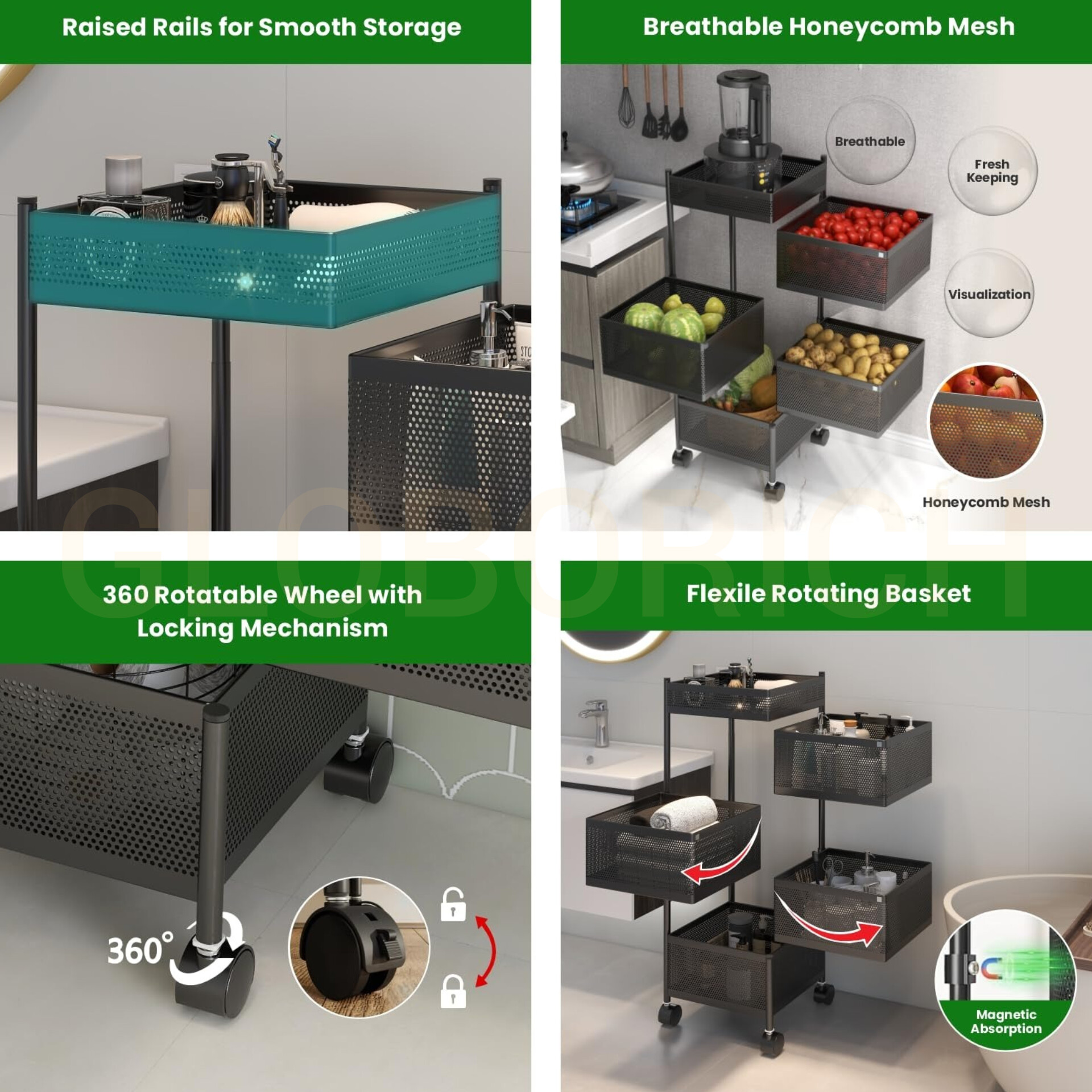 Raised Rails for Smooth Storage

Breathable Honeycomb Mesh

Breathable

Fresh Keeping

Visualization

Honeycomb Mesh

GLOBORICH

360 Rotatable Wheel with Locking Mechanism

360°

Flexile Rotating Basket

Magnetic Absorption